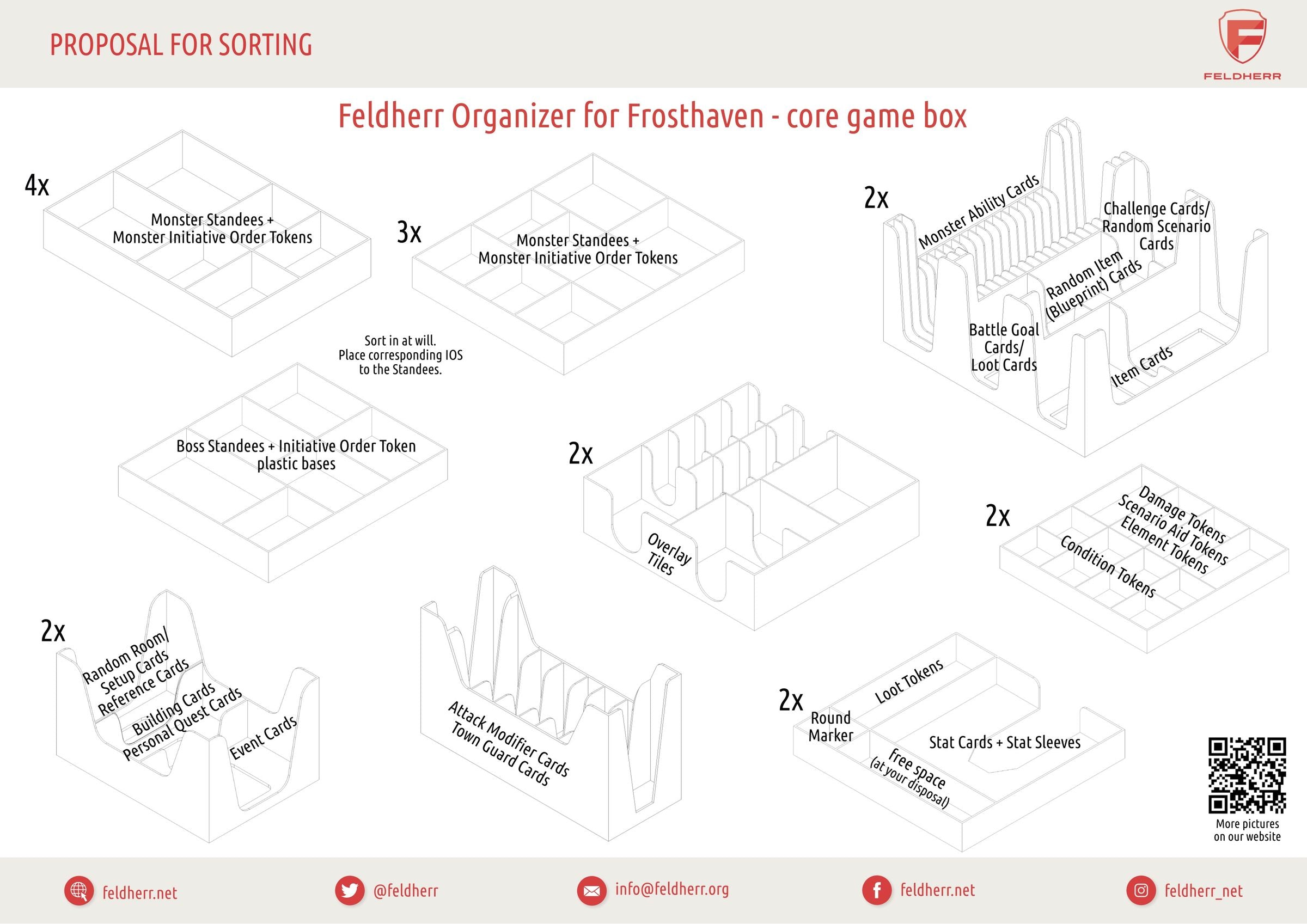 PROPOSAL FOR SORTING

FELDHERR

Feldherr Organizer for Frosthaven - core game box

4x
Monster Standees + Monster Initiative Order Tokens

3x
Monster Standees + Monster Initiative Order Tokens

Sort in at will. Place corresponding IOS to the Standees.

2x
Monster Ability Cards
Challenge Cards/ Random Scenario Cards
Random Item (Blueprint) Cards
Battle Goal Cards/ Loot Cards
Item Cards

Boss Standees + Initiative Order Token plastic bases

2x
Overlay Tiles

2x
Damage Tokens
Scenario Aid Tokens
Element Tokens
Condition Tokens

2x
Random Room/ Setup Cards
Reference Cards
Building Cards
Personal Quest Cards
Event Cards

Attack Modifier Cards
Town Guard Cards

2x
Round Marker
Loot Tokens
Stat Cards + Stat Sleeves
Free space (at your disposal)

More pictures on our website

feldherr.net
@feldherr
info@feldherr.org
feldherr.net
feldherr_net