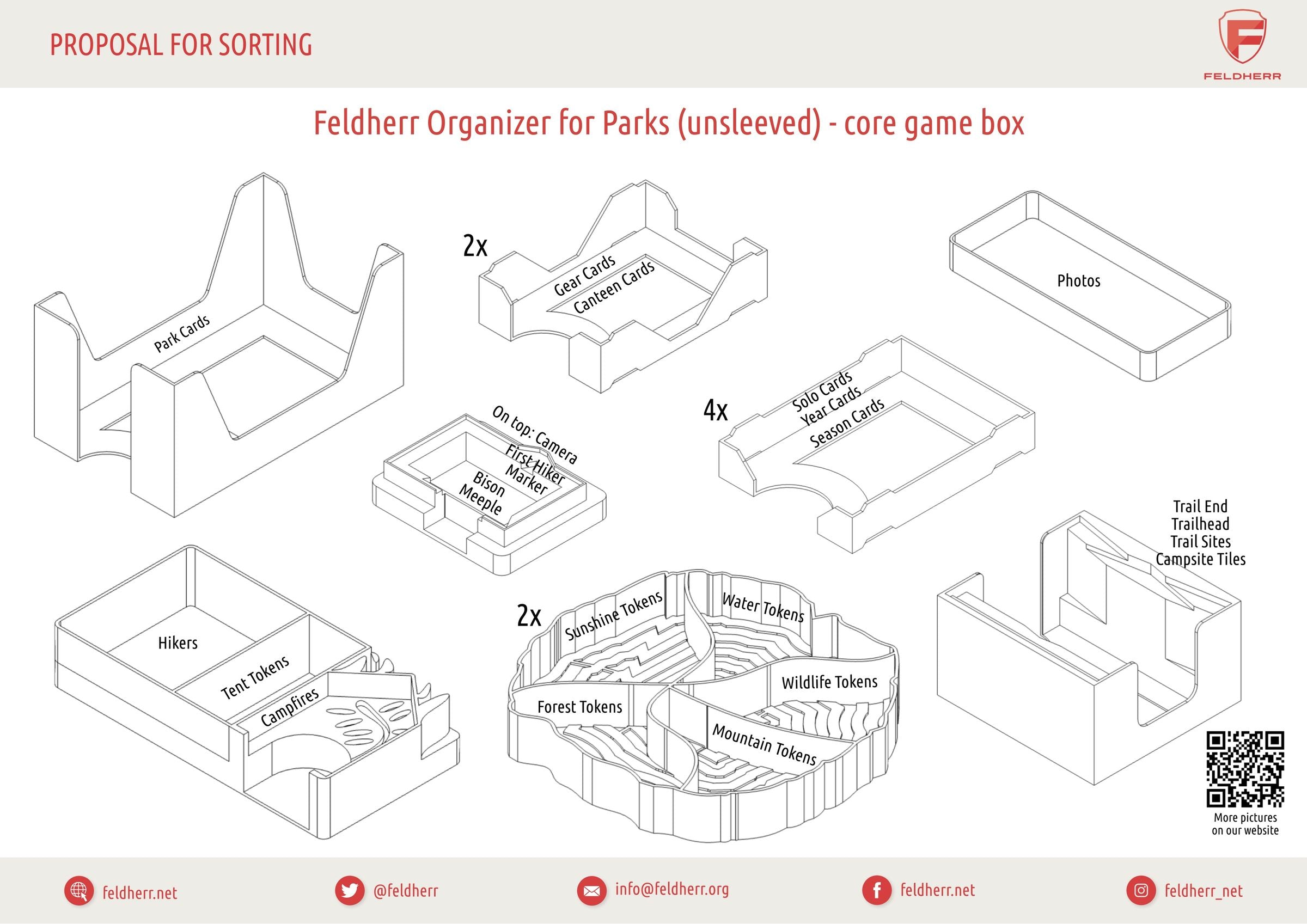 PROPOSAL FOR SORTING

FELDHERR

Feldherr Organizer for Parks (unsleeved) - core game box

Park Cards

2x

Gear Cards
Canteen Cards

Photos

On top: Camera
First Hiker
Marker
Bison
Meeple

4x

Solo Cards
Year Cards
Season Cards

Trail End
Trailhead
Trail Sites
Campsite Tiles

Hikers
Tent Tokens
Campfires

2x

Sunshine Tokens
Water Tokens
Wildlife Tokens
Forest Tokens
Mountain Tokens

More pictures on our website

feldherr.net

@feldherr

info@feldherr.org

feldherr.net

feldherr_net