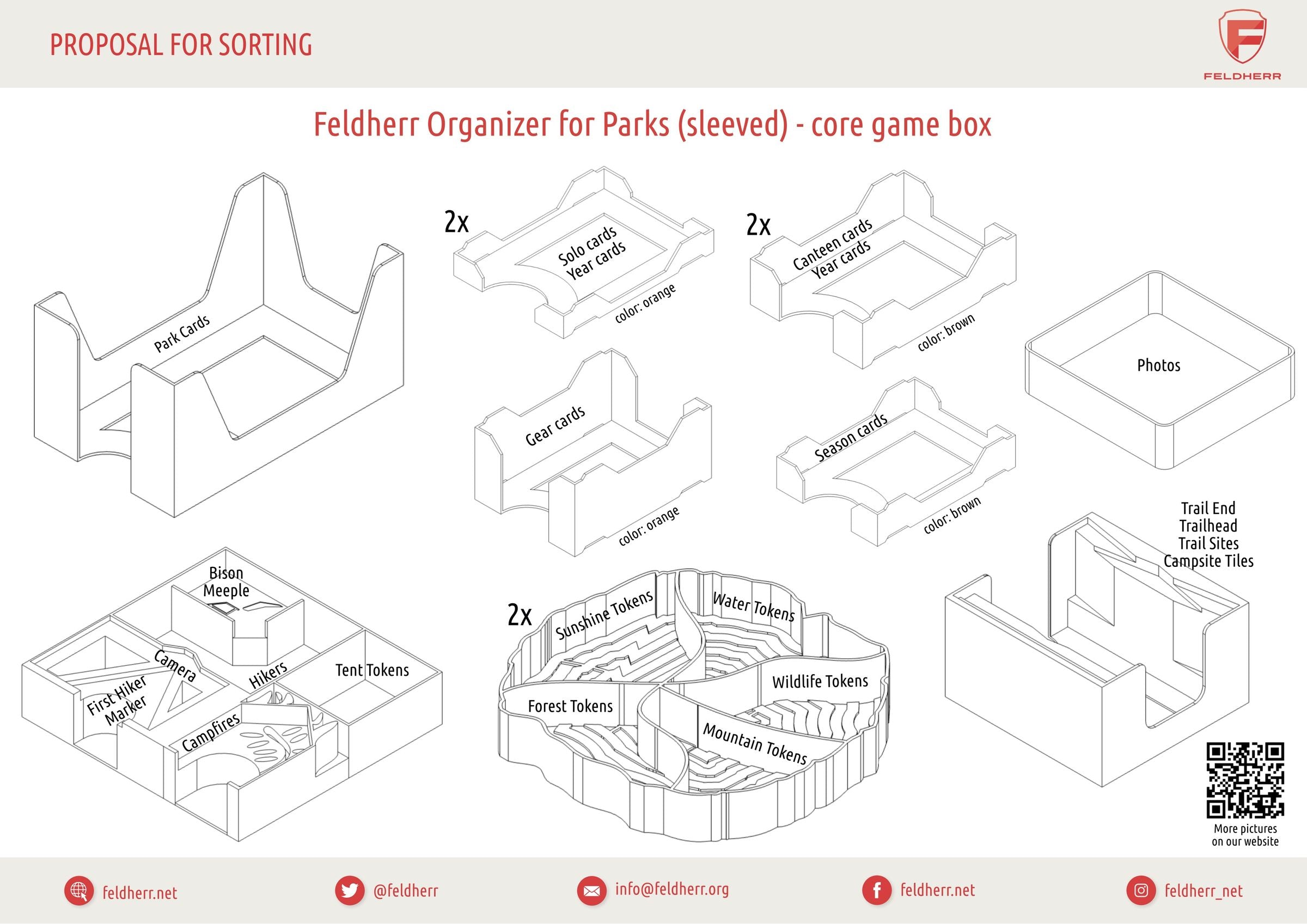 PROPOSAL FOR SORTING

FELDHERR

Feldherr Organizer for Parks (sleeved) - core game box

Park Cards

2x

Solo cards
Year cards

color: orange

2x

Canteen cards
Year cards

color: brown

Photos

Gear cards

color: orange

Season cards

color: brown

Trail End
Trailhead
Trail Sites
Campsite Tiles

Bison
Meeple

Camera

First Hiker
Marker

Hikers

Tent Tokens

Campfires

2x

Sunshine Tokens

Water Tokens

Wildlife Tokens

Forest Tokens

Mountain Tokens

More pictures
on our website

feldherr.net

@feldherr

info@feldherr.org

feldherr.net

feldherr_net