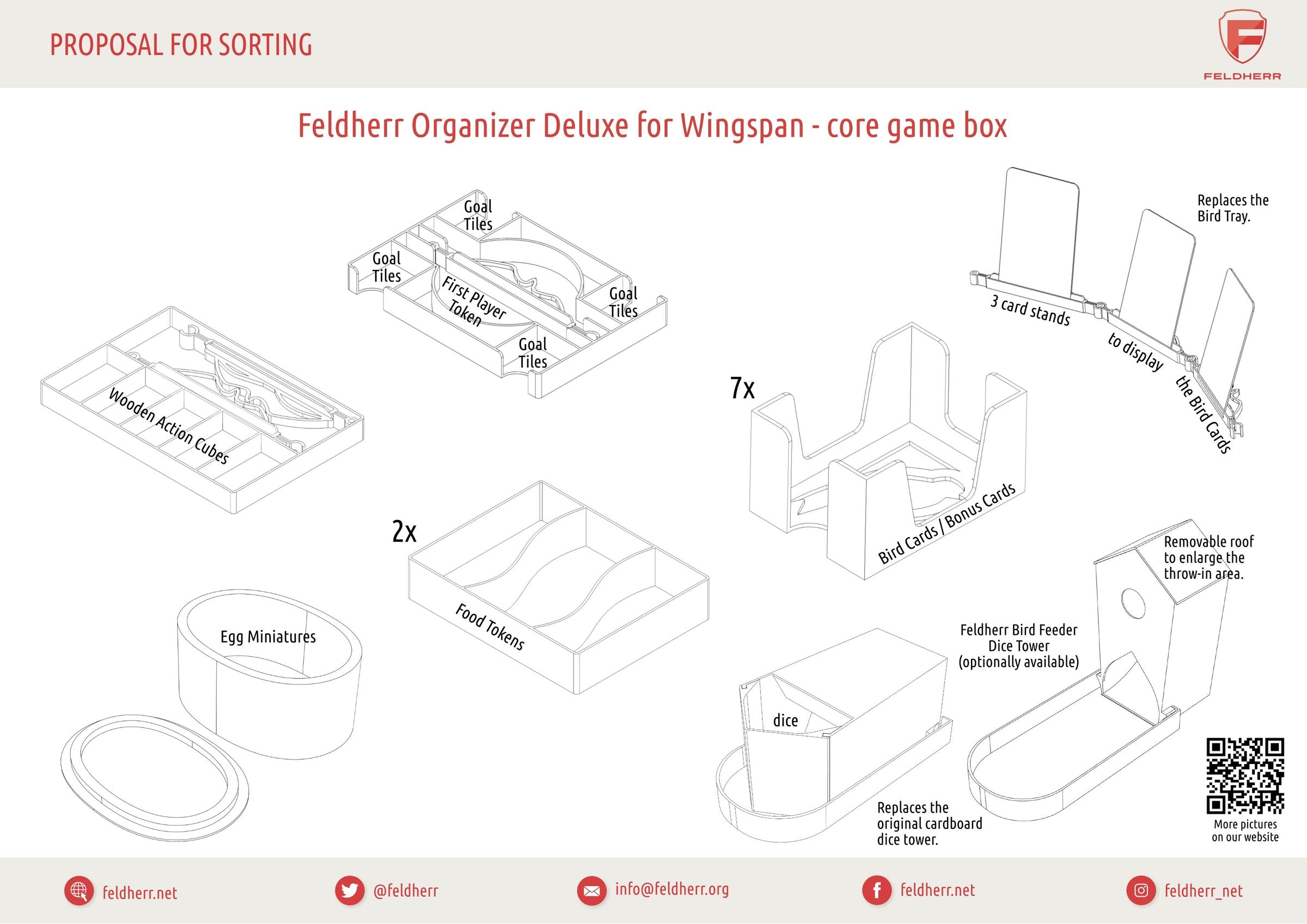 PROPOSAL FOR SORTING

FELDHERR

Feldherr Organizer Deluxe for Wingspan - core game box

Goal Tiles

Goal Tiles

First Player Token

Goal Tiles

Goal Tiles

Wooden Action Cubes

Replaces the Bird Tray.

3 card stands to display the Bird Cards

7x

Bird Cards / Bonus Cards

2x

Food Tokens

Egg Miniatures

Removable roof to enlarge the throw-in area.

Feldherr Bird Feeder Dice Tower (optionally available)

dice

Replaces the original cardboard dice tower.

More pictures on our website

feldherr.net

@feldherr

info@feldherr.org

feldherr.net

feldherr_net