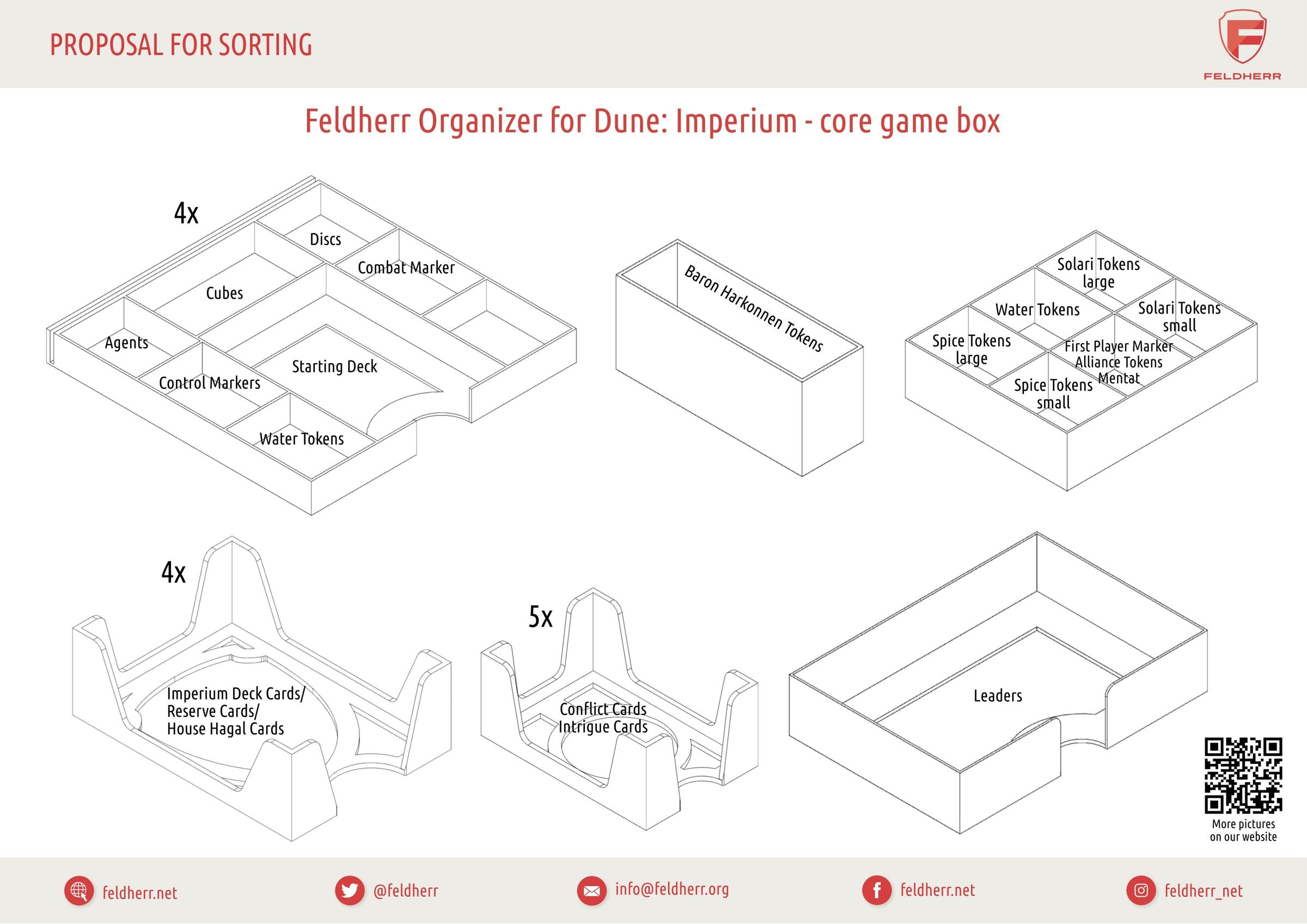 PROPOSAL FOR SORTING

FELDHERR

Feldherr Organizer for Dune: Imperium - core game box

4x

Discs

Combat Marker

Cubes

Agents

Control Markers

Starting Deck

Water Tokens

Baron Harkonnen Tokens

Solari Tokens large

Water Tokens

Solari Tokens small

Spice Tokens large

First Player Marker

Alliance Tokens

Mentat

Spice Tokens small

4x

Imperium Deck Cards/
Reserve Cards/
House Hagal Cards

5x

Conflict Cards
Intrigue Cards

Leaders

More pictures on our website

feldherr.net

@feldherr

info@feldherr.org

feldherr.net

feldherr_net