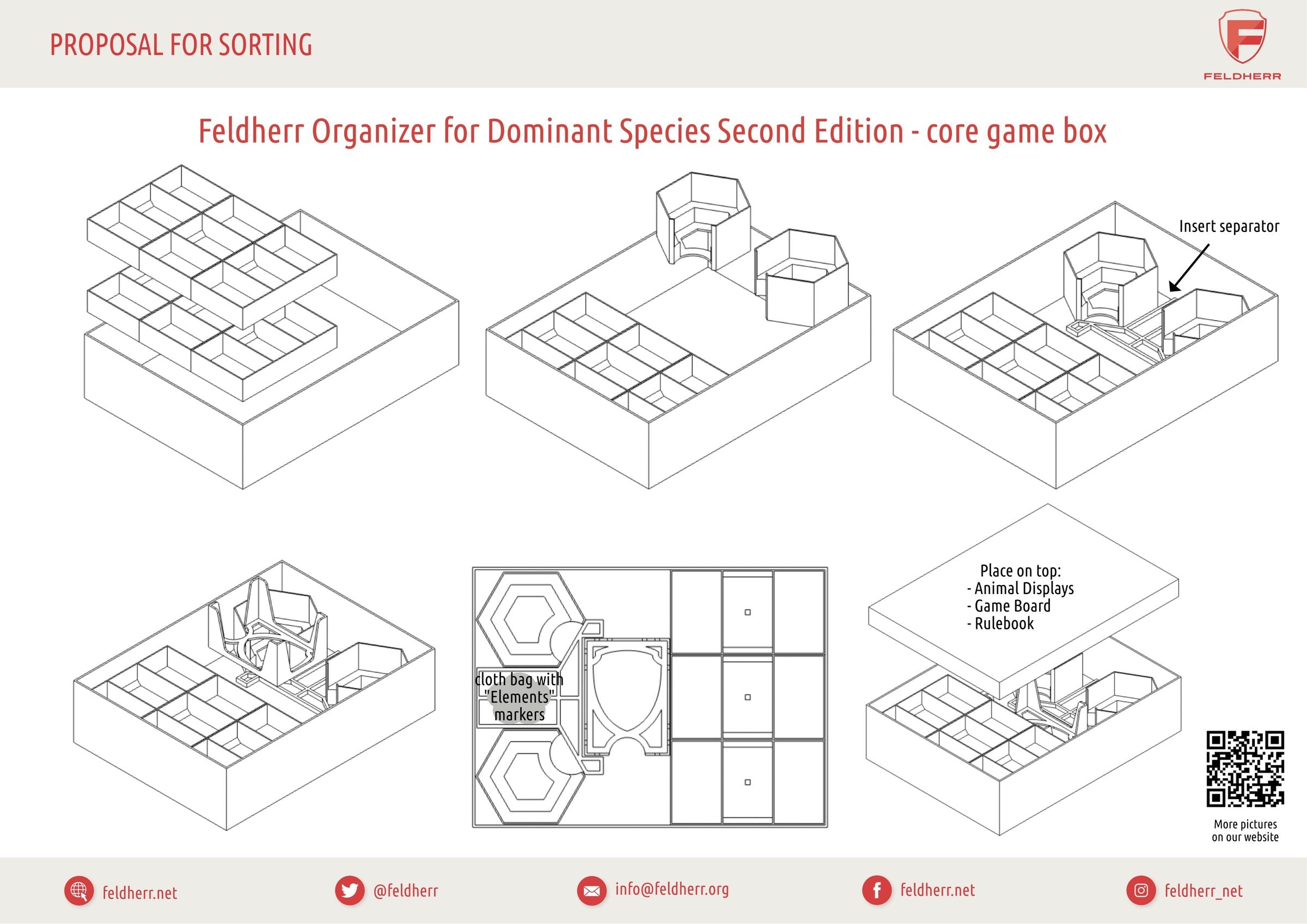 PROPOSAL FOR SORTING

FELDHERR

Feldherr Organizer for Dominant Species Second Edition - core game box

Insert separator

cloth bag with "Elements" markers

Place on top:
- Animal Displays
- Game Board
- Rulebook

More pictures on our website

feldherr.net

@feldherr

info@feldherr.org

feldherr.net

feldherr_net