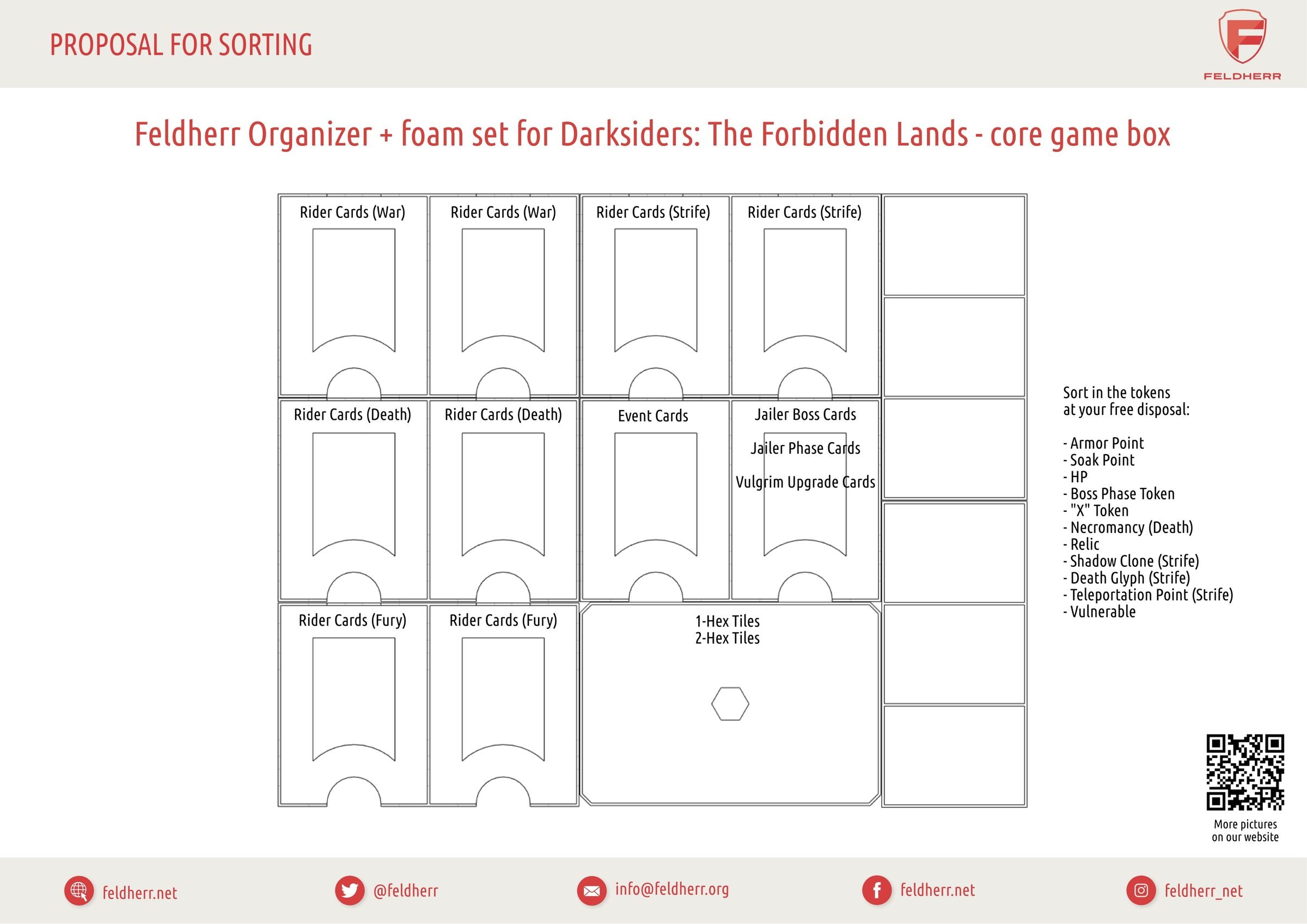 PROPOSAL FOR SORTING

FELDHERR

Feldherr Organizer + foam set for Darksiders: The Forbidden Lands - core game box

Rider Cards (War)

Rider Cards (War)

Rider Cards (Strife)

Rider Cards (Strife)

Rider Cards (Death)

Rider Cards (Death)

Event Cards

Jailer Boss Cards

Jailer Phase Cards

Vulgrim Upgrade Cards

Rider Cards (Fury)

Rider Cards (Fury)

1-Hex Tiles
2-Hex Tiles

Sort in the tokens at your free disposal:

- Armor Point
- Soak Point
- HP
- Boss Phase Token
- "X" Token
- Necromancy (Death)
- Relic
- Shadow Clone (Strife)
- Death Glyph (Strife)
- Teleportation Point (Strife)
- Vulnerable

More pictures on our website

feldherr.net

@feldherr

info@feldherr.org

feldherr.net

feldherr_net