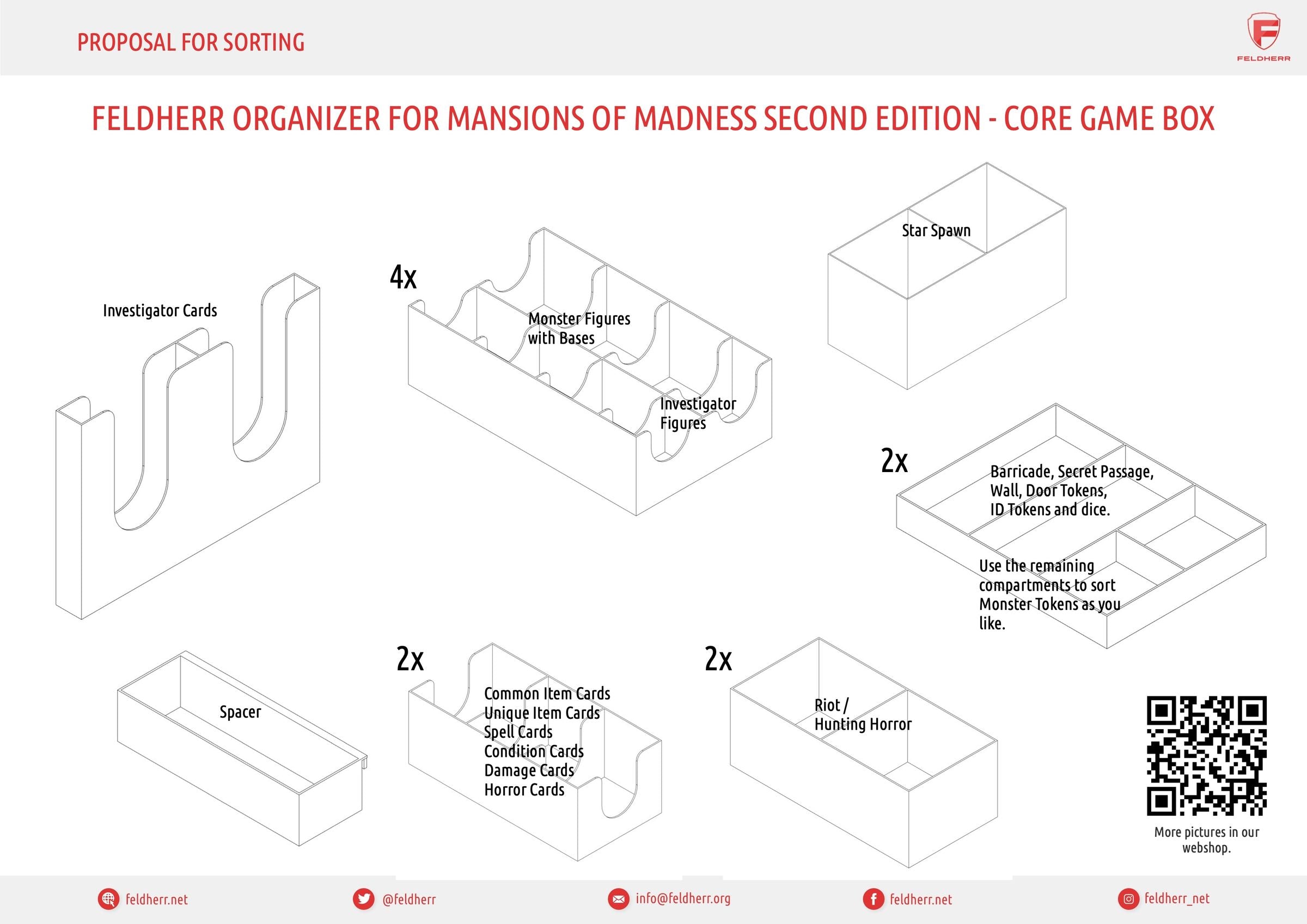 PROPOSAL FOR SORTING

FELDHERR

FELDHERR ORGANIZER FOR MANSIONS OF MADNESS SECOND EDITION - CORE GAME BOX

Investigator Cards

4x

Monster Figures with Bases

Investigator Figures

Star Spawn

2x

Barricade, Secret Passage, Wall, Door Tokens, ID Tokens and dice.

Use the remaining compartments to sort Monster Tokens as you like.

Spacer

2x

Common Item Cards
Unique Item Cards
Spell Cards
Condition Cards
Damage Cards
Horror Cards

2x

Riot / Hunting Horror

More pictures in our webshop.

feldherr.net

@feldherr

info@feldherr.org

feldherr.net

feldherr_net