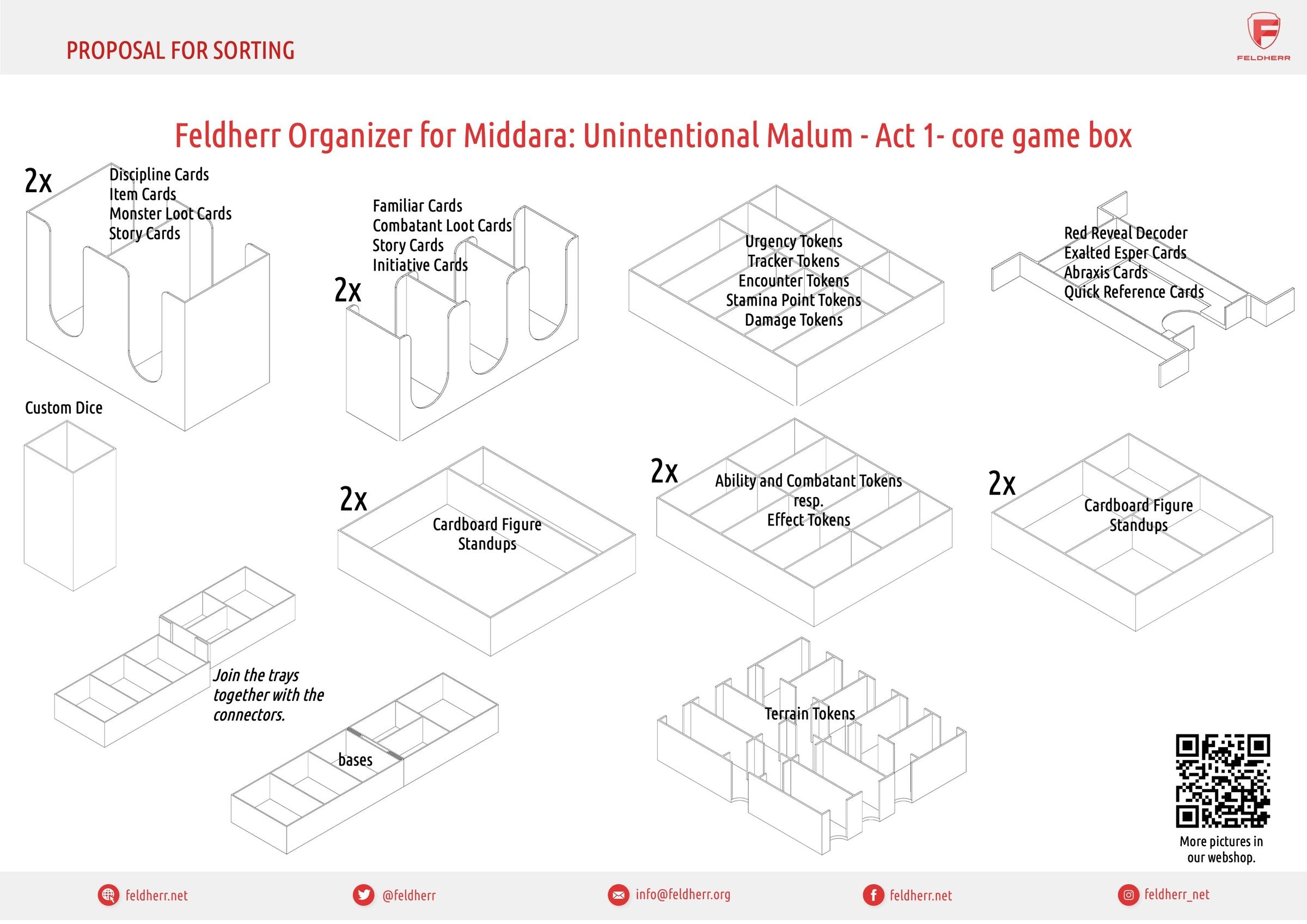 PROPOSAL FOR SORTING

FELDHERR

Feldherr Organizer for Middara: Unintentional Malum - Act 1- core game box

2x

Discipline Cards
Item Cards
Monster Loot Cards
Story Cards

Familiar Cards
Combatant Loot Cards
Story Cards
Initiative Cards

2x

Urgency Tokens
Tracker Tokens
Encounter Tokens
Stamina Point Tokens
Damage Tokens

Red Reveal Decoder
Exalted Esper Cards
Abraxis Cards
Quick Reference Cards

Custom Dice

2x

Cardboard Figure Standups

2x

Ability and Combatant Tokens resp. Effect Tokens

2x

Cardboard Figure Standups

Join the trays together with the connectors.

bases

Terrain Tokens

More pictures in our webshop.

feldherr.net

@feldherr

info@feldherr.org

feldherr.net

feldherr_net