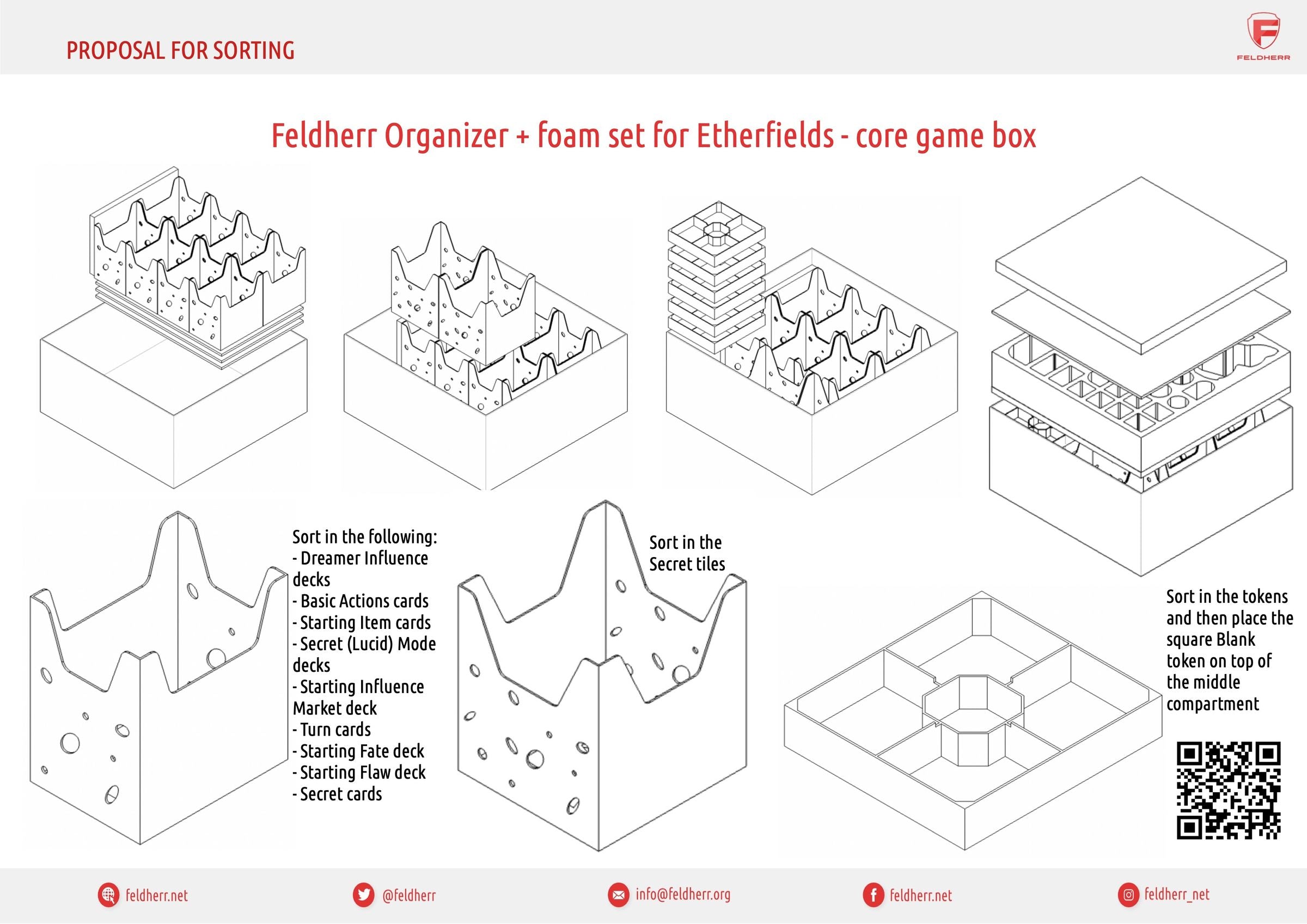 PROPOSAL FOR SORTING

FELDHERR

Feldherr Organizer + foam set for Etherfields - core game box

Sort in the following:
- Dreamer Influence decks
- Basic Actions cards
- Starting Item cards
- Secret (Lucid) Mode decks
- Starting Influence Market deck
- Turn cards
- Starting Fate deck
- Starting Flaw deck
- Secret cards

Sort in the Secret tiles

Sort in the tokens and then place the square Blank token on top of the middle compartment

feldherr.net

@feldherr

info@feldherr.org

feldherr.net

feldherr_net