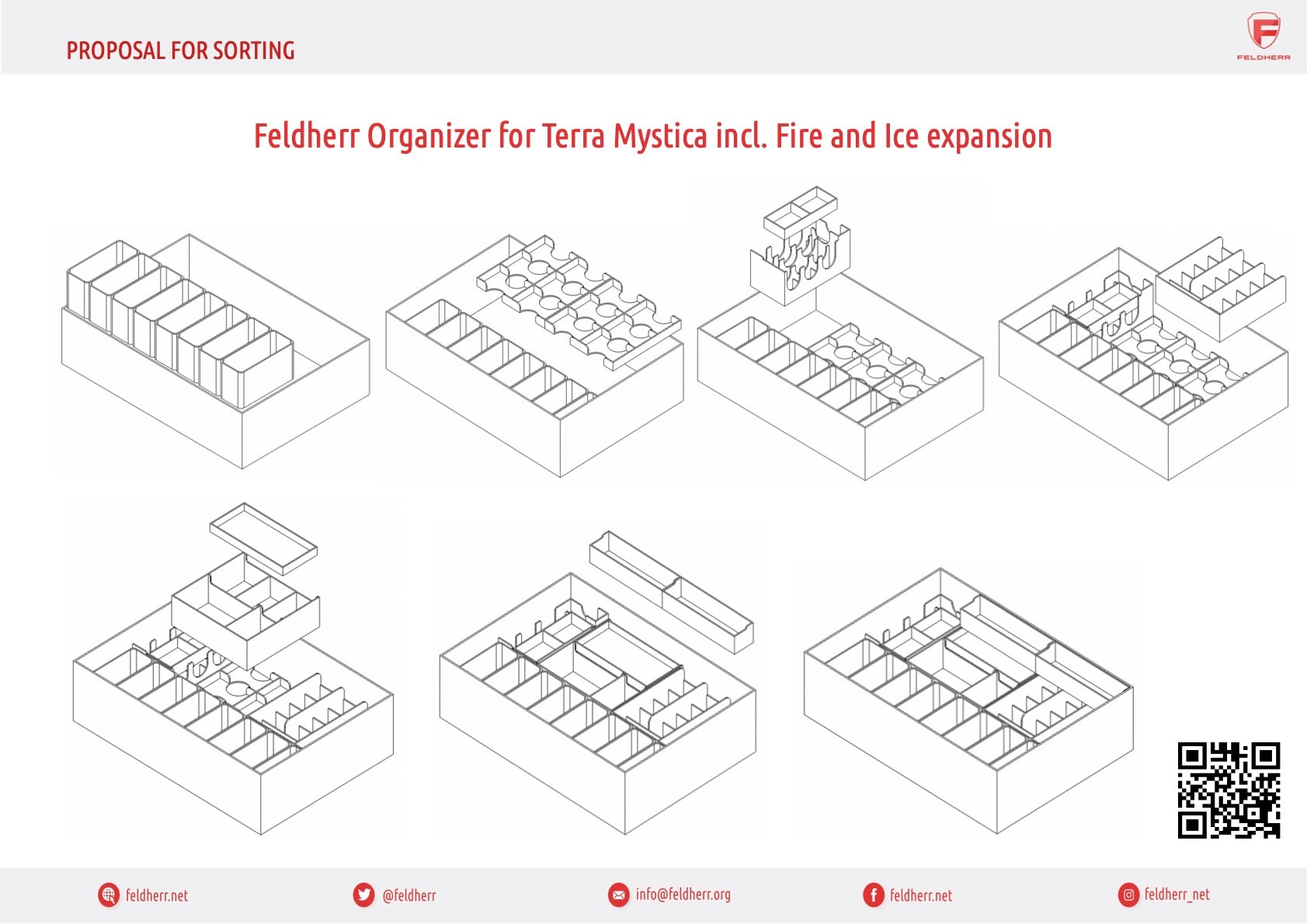 PROPOSAL FOR SORTING

FELDHERR

Feldherr Organizer for Terra Mystica incl. Fire and Ice expansion

feldherr.net @feldherr info@feldherr.org feldherr.net feldherr_net