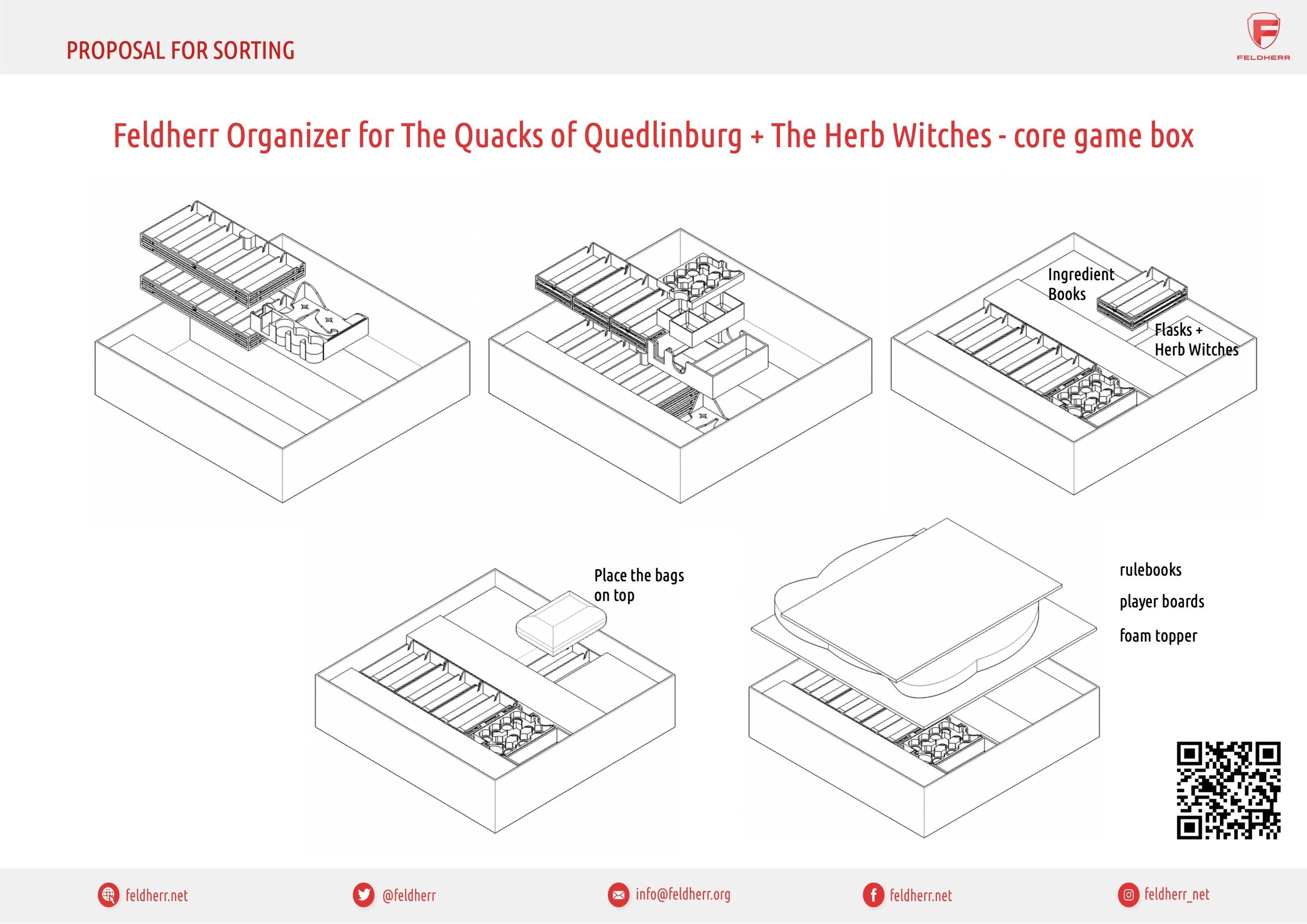 PROPOSAL FOR SORTING

FELDHERR

Feldherr Organizer for The Quacks of Quedlinburg + The Herb Witches - core game box

Ingredient Books

Flasks + Herb Witches

Place the bags on top

rulebooks

player boards

foam topper

feldherr.net

@feldherr

info@feldherr.org

feldherr.net

feldherr_net